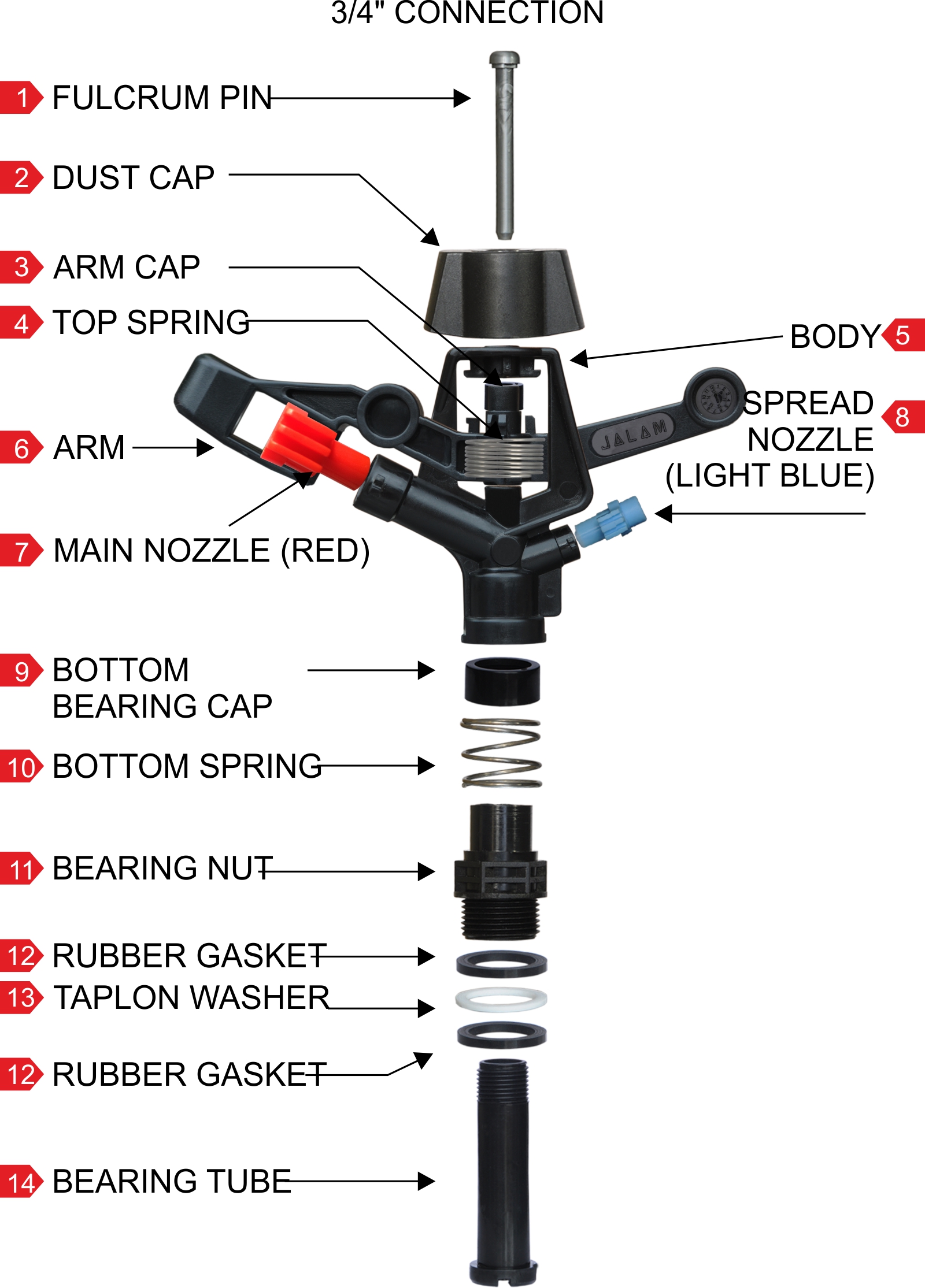 3/4" CONNECTION

1 FULCRUM PIN

2 DUST CAP

3 ARM CAP

4 TOP SPRING

BODY 5

SPREAD NOZZLE (LIGHT BLUE) 8

JALAM

6 ARM

7 MAIN NOZZLE (RED)

9 BOTTOM BEARING CAP

10 BOTTOM SPRING

11 BEARING NUT

12 RUBBER GASKET

13 TAPLON WASHER

12 RUBBER GASKET

14 BEARING TUBE